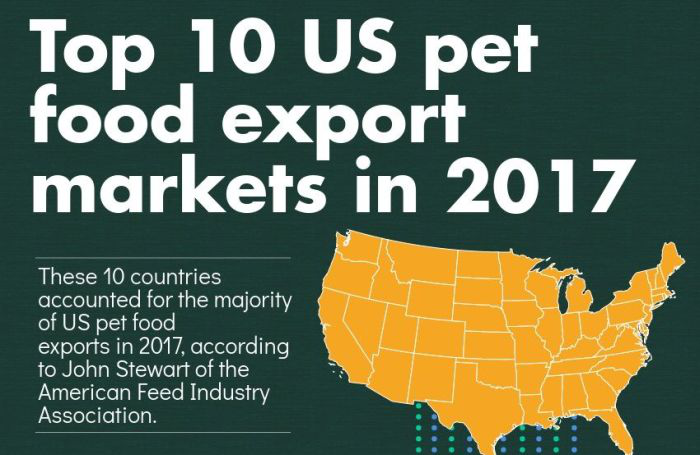 Top 10 US pet food export markets in 2017

These 10 countries accounted for the majority of US pet food exports in 2017, according to John Stewart of the American Feed Industry Association.