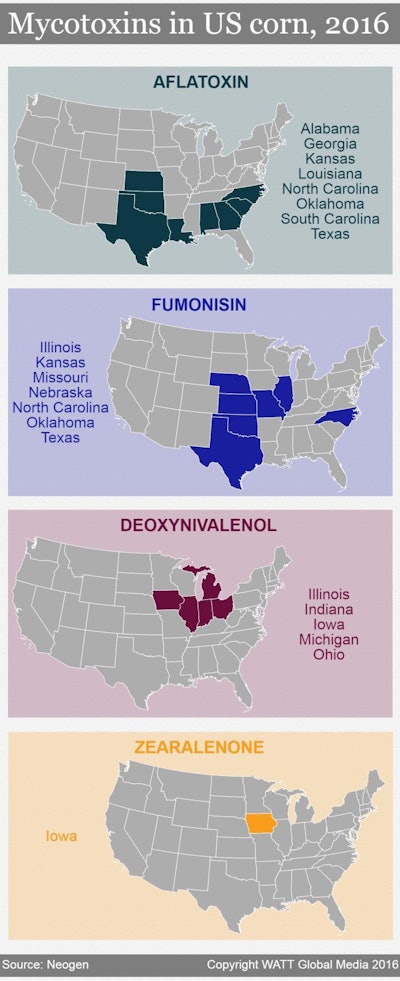 Mycotoxins in US corn, 2016

AFLATOXIN

Alabama
Georgia
Kansas
Louisiana
North Carolina
Oklahoma
South Carolina
Texas

FUMONISIN

Illinois
Kansas
Missouri
Nebraska
North Carolina
Oklahoma
Texas

DEOXYNIVALENOL

Illinois
Indiana
Iowa
Michigan
Ohio

ZEARALENONE

Iowa

Source: Neogen

Copyright WATT Global Media 2016