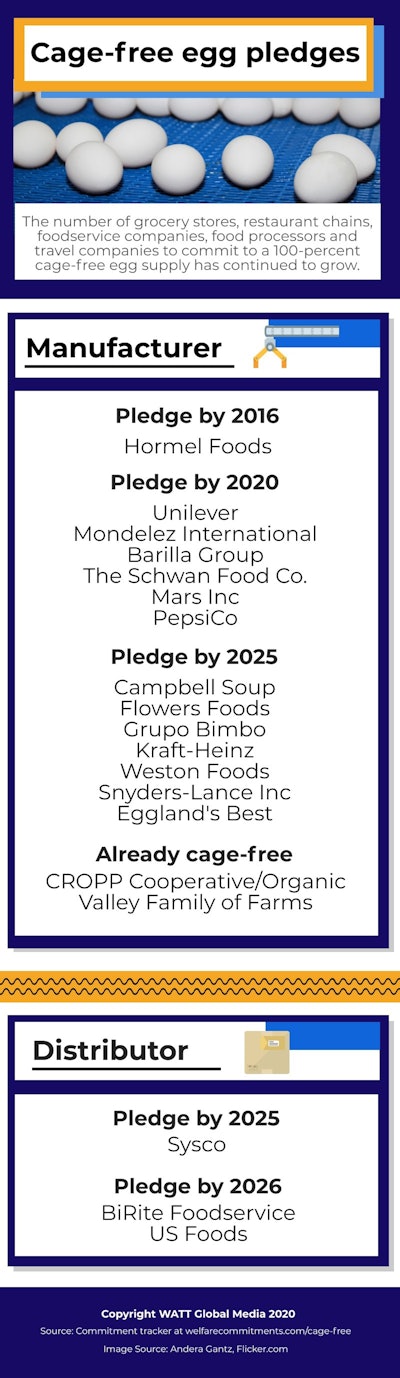 Cage-free egg pledges

The number of grocery stores, restaurant chains, foodservice companies, food processors and travel companies to commit to a 100-percent cage-free egg supply has continued to grow.

Manufacturer

Pledge by 2016

Hormel Foods

Pledge by 2020

Unilever
Mondelez International
Barilla Group
The Schwan Food Co.
Mars Inc
PepsiCo

Pledge by 2025

Campbell Soup
Flowers Foods
Grupo Bimbo
Kraft-Heinz
Weston Foods
Snyders-Lance Inc
Eggland's Best

Already cage-free

CROPP Cooperative/Organic Valley Family of Farms

Distributor

Pledge by 2025

Sysco

Pledge by 2026

BiRite Foodservice
US Foods

Copyright WATT Global Media 2020
Source: Commitment tracker at welfarecommitments.com/cage-free
Image Source: Andera Gantz, Flicker.com