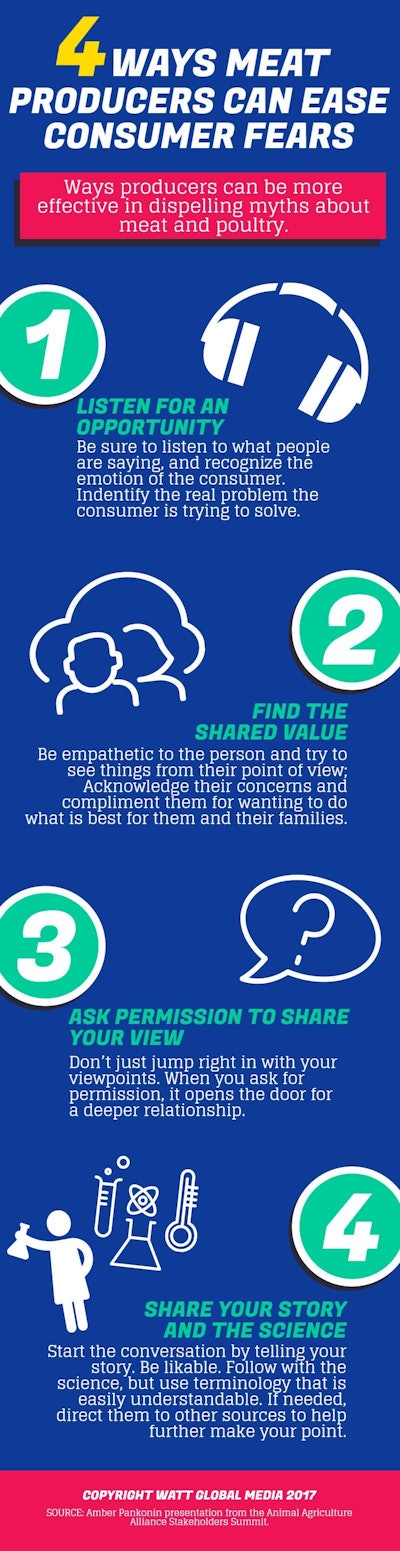 4 WAYS MEAT PRODUCERS CAN EASE CONSUMER FEARS

Ways producers can be more effective in dispelling myths about meat and poultry.

1

LISTEN FOR AN OPPORTUNITY

Be sure to listen to what people are saying, and recognize the emotion of the consumer. Indentify the real problem the consumer is trying to solve.

2

FIND THE SHARED VALUE

Be empathetic to the person and try to see things from their point of view; Acknowledge their concerns and compliment them for wanting to do what is best for them and their families.

3

ASK PERMISSION TO SHARE YOUR VIEW

Don't just jump right in with your viewpoints. When you ask for permission, it opens the door for a deeper relationship.

4

SHARE YOUR STORY AND THE SCIENCE

Start the conversation by telling your story. Be likable. Follow with the science, but use terminology that is easily understandable. If needed, direct them to other sources to help further make your point.

COPYRIGHT WATT GLOBAL MEDIA 2017

SOURCE: Amber Pankonin presentation from the Animal Agriculture Alliance Stakeholders Summit.