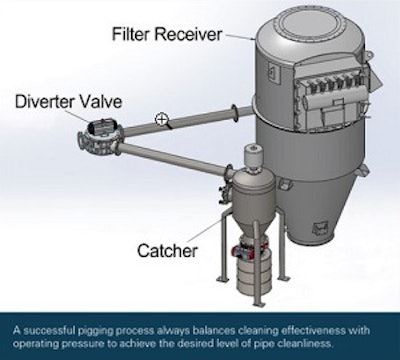 Filter Receiver

Diverter Valve

Catcher

A successful pigging process always balances cleaning effectiveness with operating pressure to achieve the desired level of pipe cleanliness.